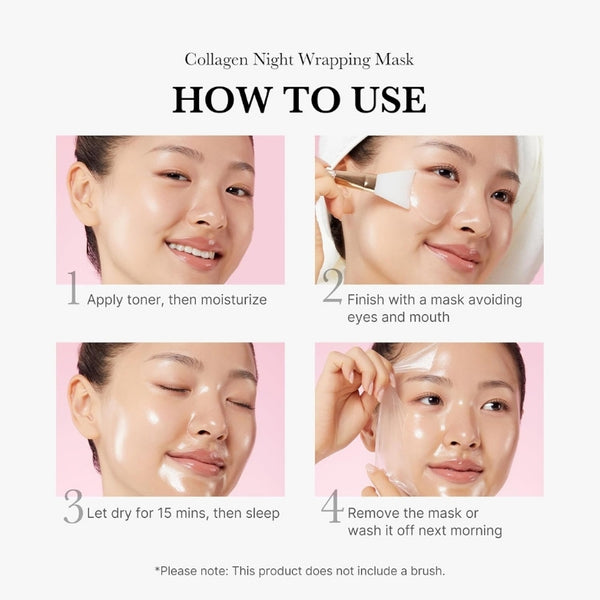 Collagen Night Wrapping Mask

HOW TO USE

1 Apply toner, then moisturize

2 Finish with a mask avoiding eyes and mouth

3 Let dry for 15 mins, then sleep

4 Remove the mask or wash it off next morning

*Please note: This product does not include a brush.