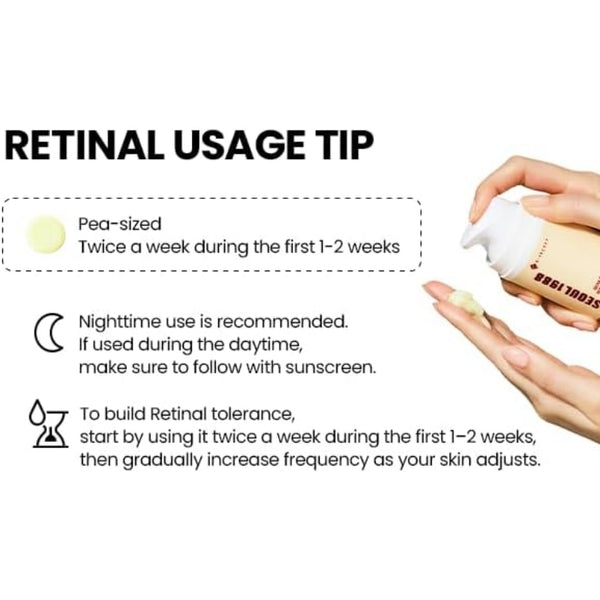 RETINAL USAGE TIP

Pea-sized
Twice a week during the first 1-2 weeks

Nighttime use is recommended.
If used during the daytime,
make sure to follow with sunscreen.

To build Retinal tolerance,
start by using it twice a week during the first 1–2 weeks,
then gradually increase frequency as your skin adjusts.

SEOUL 1988