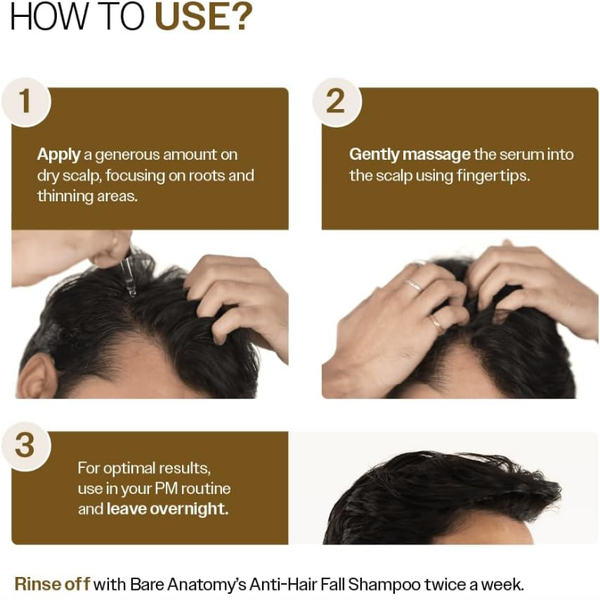 HOW TO USE?

1

Apply a generous amount on dry scalp, focusing on roots and thinning areas.

2

Gently massage the serum into the scalp using fingertips.

3

For optimal results, use in your PM routine and leave overnight.

Rinse off with Bare Anatomy's Anti-Hair Fall Shampoo twice a week.